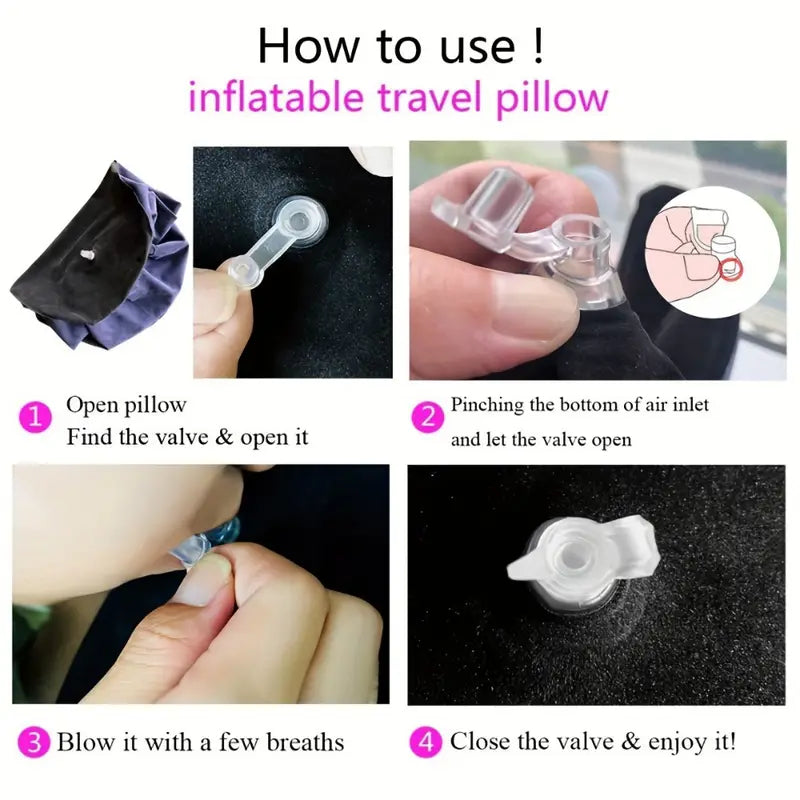 How to use !
inflatable travel pillow

1 Open pillow
Find the valve & open it

2 Pinching the bottom of air inlet
and let the valve open

3 Blow it with a few breaths

4 Close the valve & enjoy it!